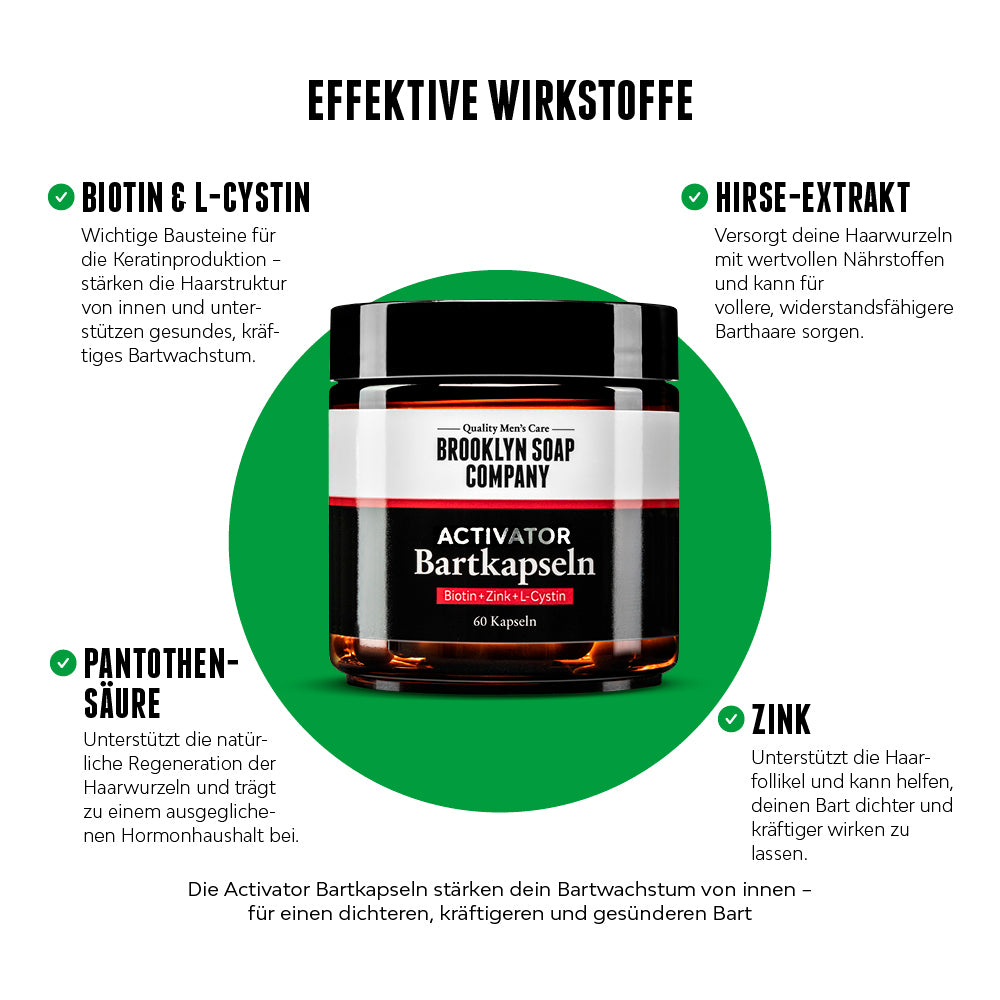 EFFEKTIVE WIRKSTOFFE

BIOTIN & L-CYSTIN

Wichtige Bausteine für die Keratinproduktion – stärken die Haarstruktur von innen und unterstützen gesundes, kräftiges Bartwachstum.

HIRSE-EXTRAKT

Versorgt deine Haarwurzeln mit wertvollen Nährstoffen und kann für vollere, widerstandsfähigere Barthaare sorgen.

Quality Men's Care
BROOKLYN SOAP COMPANY

ACTIVATOR
Bartkapseln
Biotin + Zink + L-Cystin
60 Kapseln

PANTOTHENSÄURE

Unterstützt die natürliche Regeneration der Haarwurzeln und trägt zu einem ausgeglichenen Hormonhaushalt bei.

ZINK

Unterstützt die Haarfollikel und kann helfen, deinen Bart dichter und kräftiger wirken zu lassen.

Die Activator Bartkapseln stärken dein Bartwachstum von innen – für einen dichteren, kräftigeren und gesünderen Bart